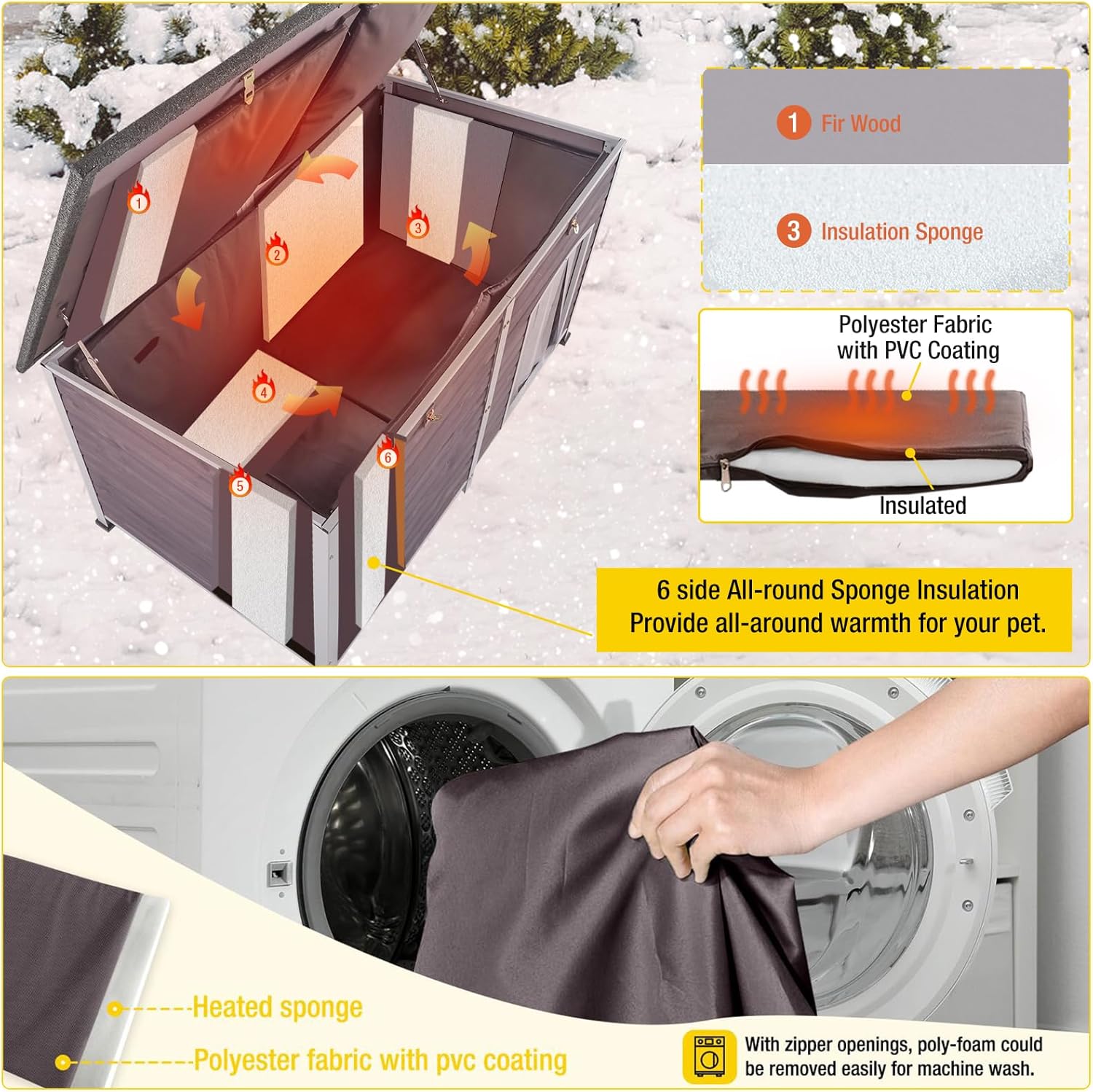 1
2
3
4
5
6

1 Fir Wood

3 Insulation Sponge

Polyester Fabric with PVC Coating

Insulated

6 side All-round Sponge Insulation
Provide all-around warmth for your pet.

Heated sponge

Polyester fabric with pvc coating

With zipper openings, poly-foam could be removed easily for machine wash.