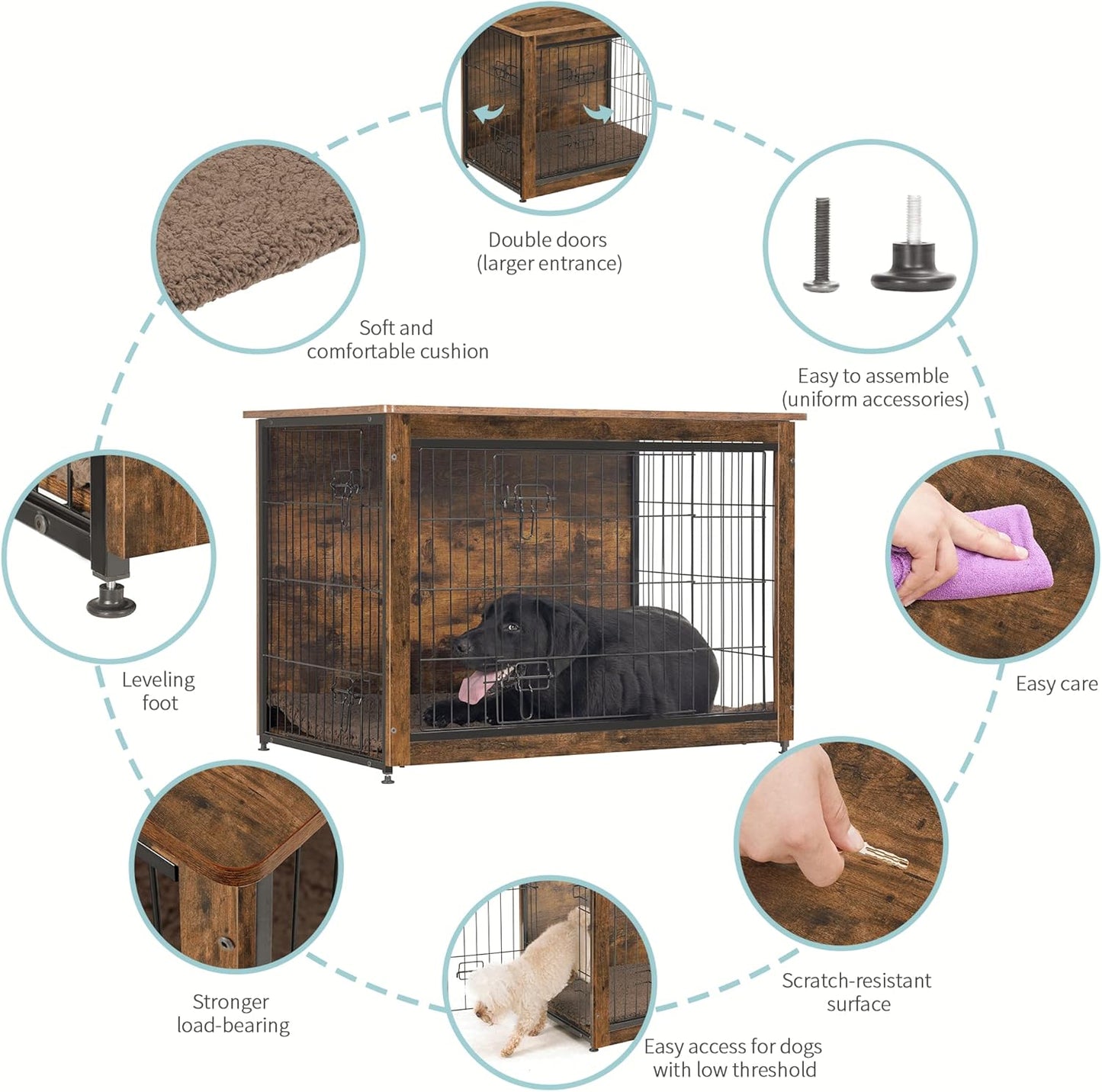 Double doors
(larger entrance)

Soft and
comfortable cushion

Easy to assemble
(uniform accessories)

Leveling
foot

Easy care

Stronger
load-bearing

Scratch-resistant
surface

Easy access for dogs
with low threshold