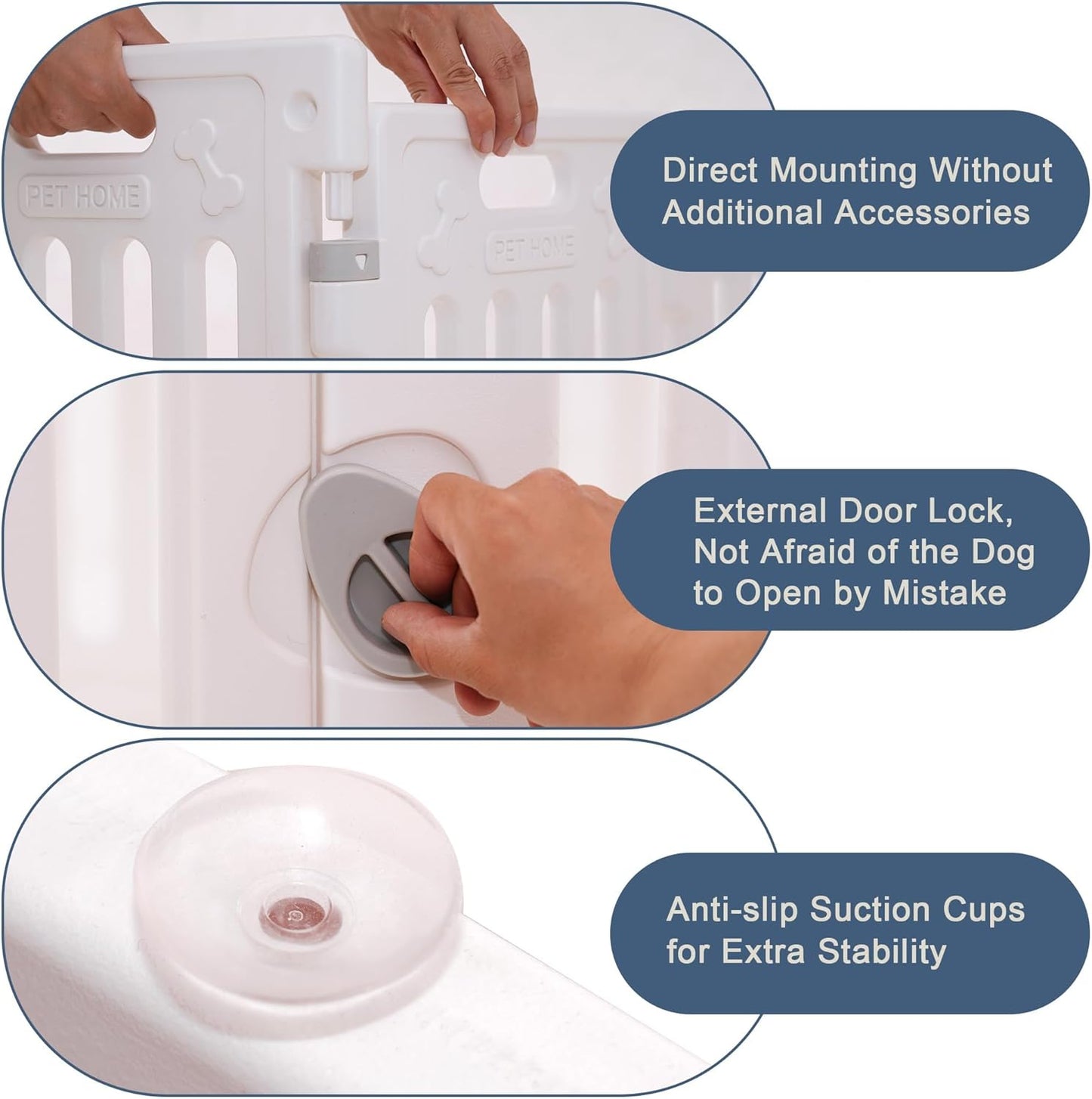 PET HOME

PET HOME

Direct Mounting Without Additional Accessories

External Door Lock, Not Afraid of the Dog to Open by Mistake

Anti-slip Suction Cups for Extra Stability