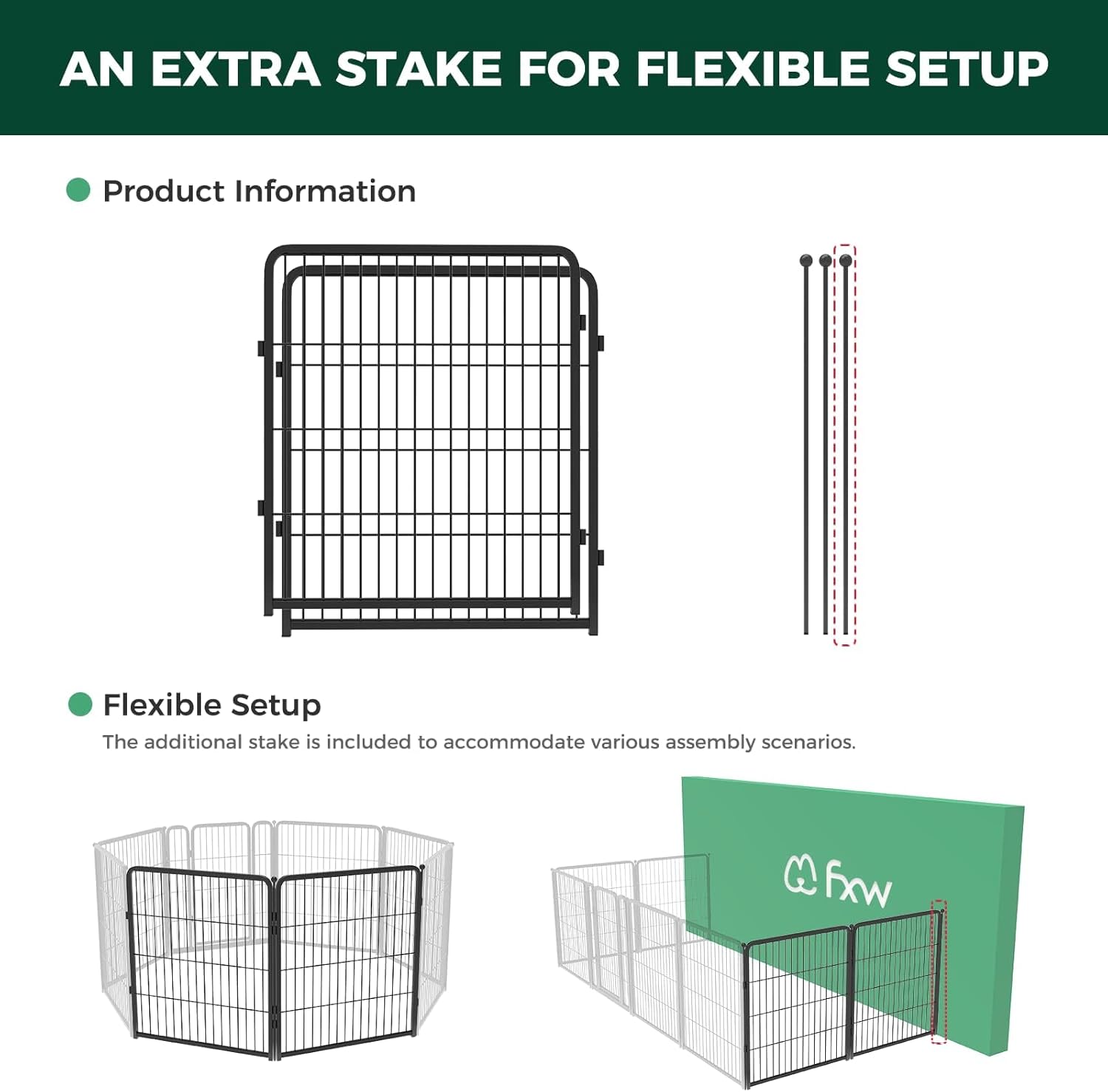 AN EXTRA STAKE FOR FLEXIBLE SETUP

Product Information

Flexible Setup

The additional stake is included to accommodate various assembly scenarios.

fxw