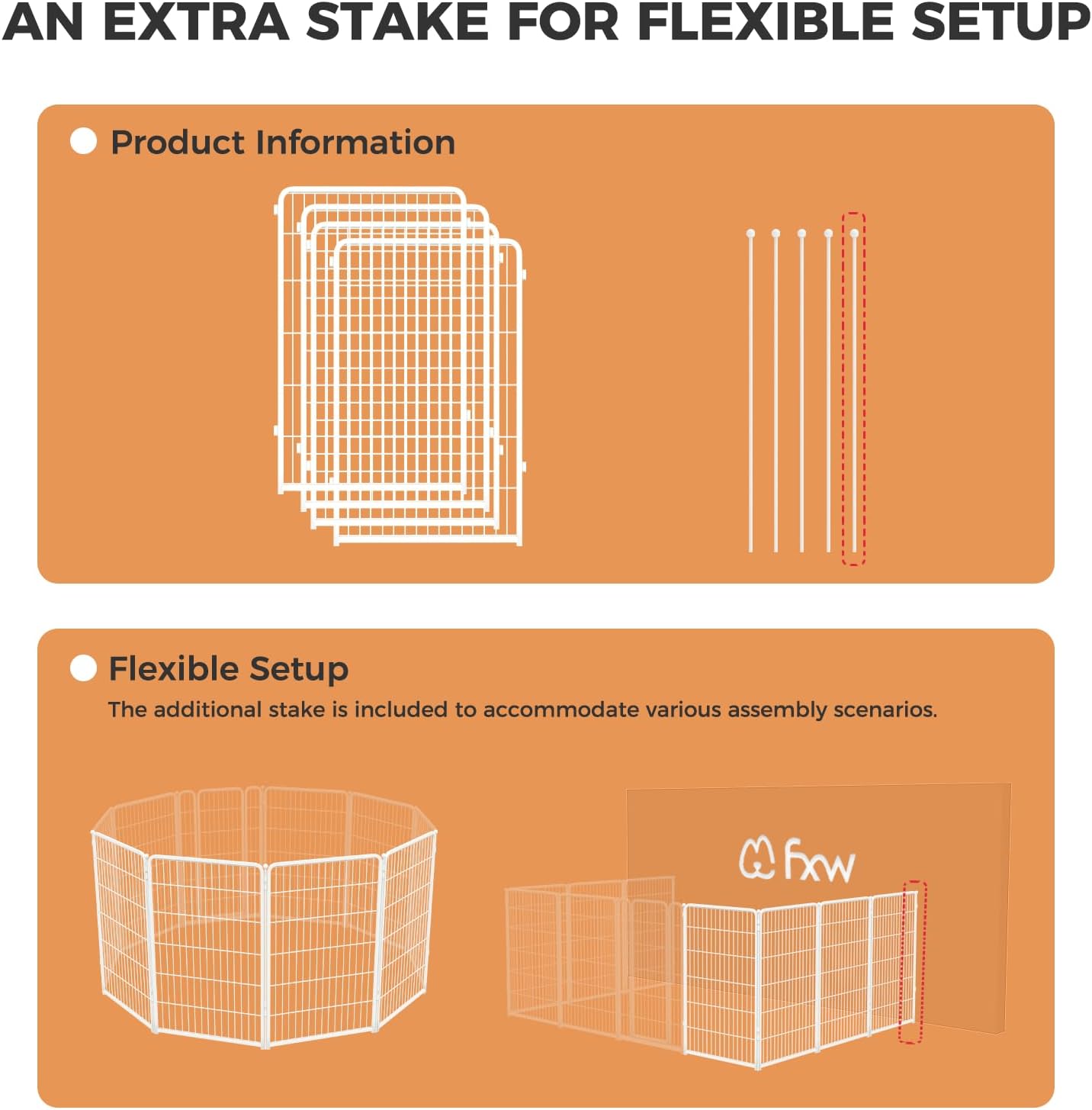 AN EXTRA STAKE FOR FLEXIBLE SETUP

Product Information

Flexible Setup

The additional stake is included to accommodate various assembly scenarios.

fxw