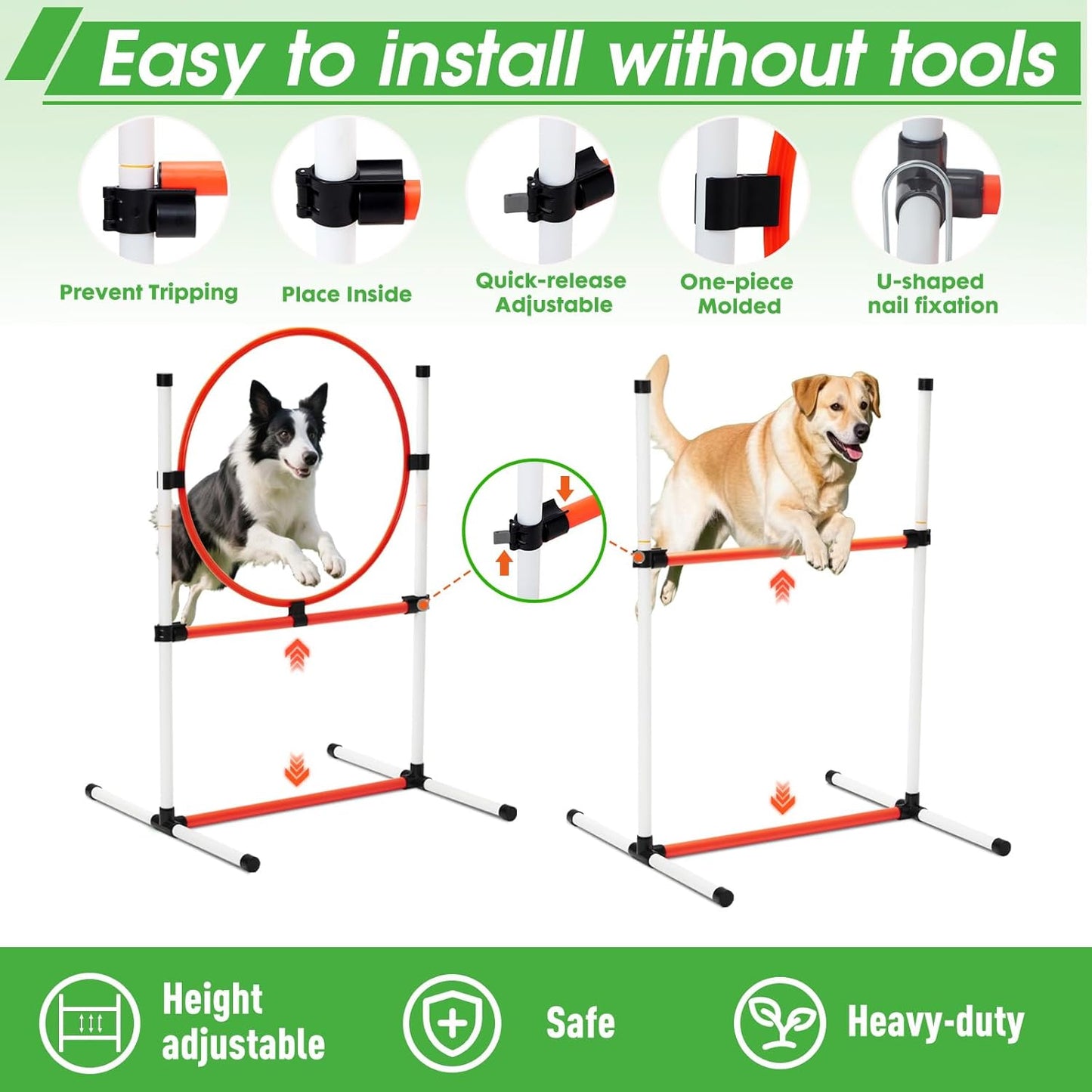 Easy to install without tools

Prevent Tripping

Place Inside

Quick-release Adjustable

One-piece Molded

U-shaped nail fixation

Height adjustable

Safe

Heavy-duty